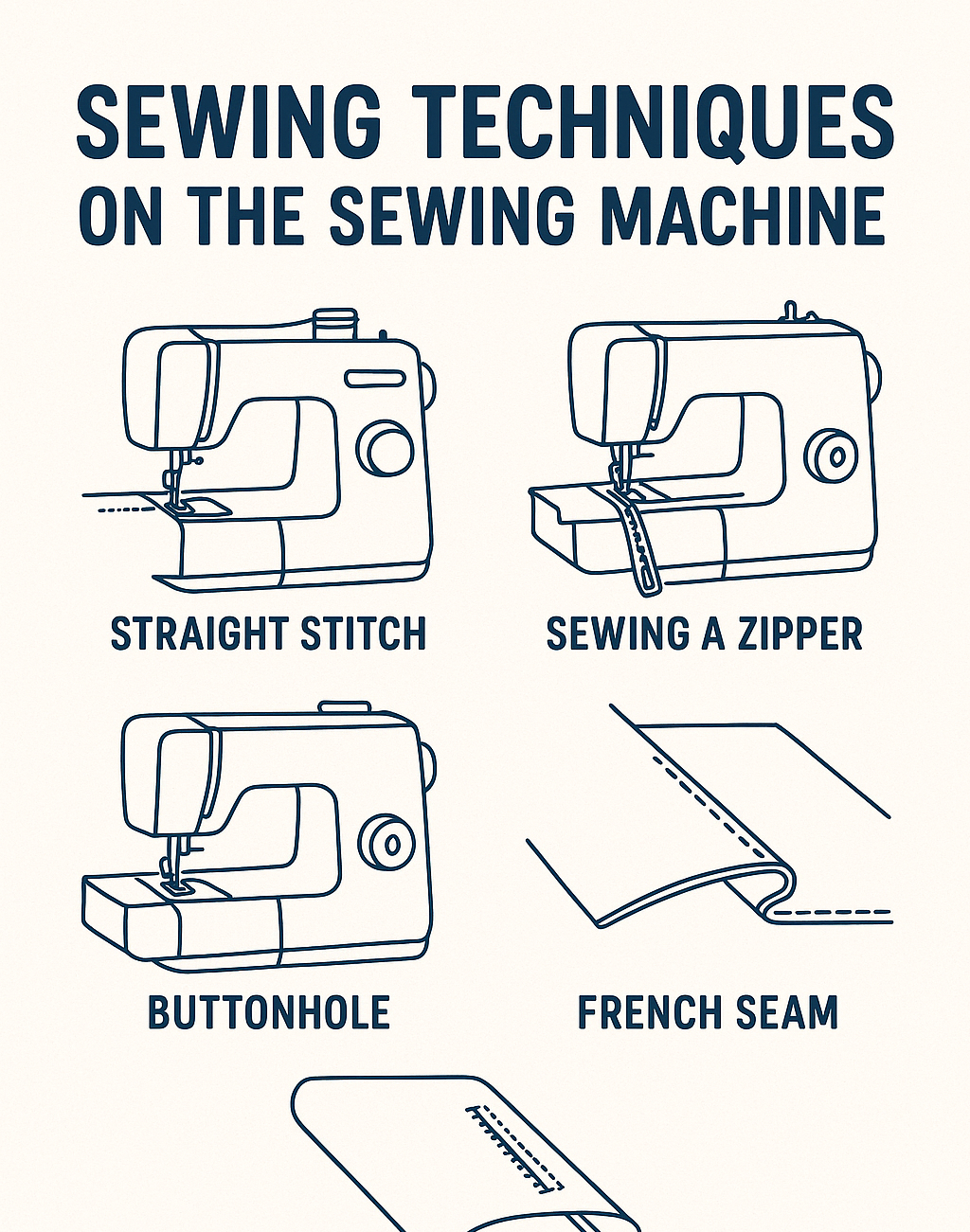 SEWING TECHNIQUES
ON THE SEWING MACHINE

STRAIGHT STITCH

SEWING A ZIPPER

BUTTONHOLE

FRENCH SEAM