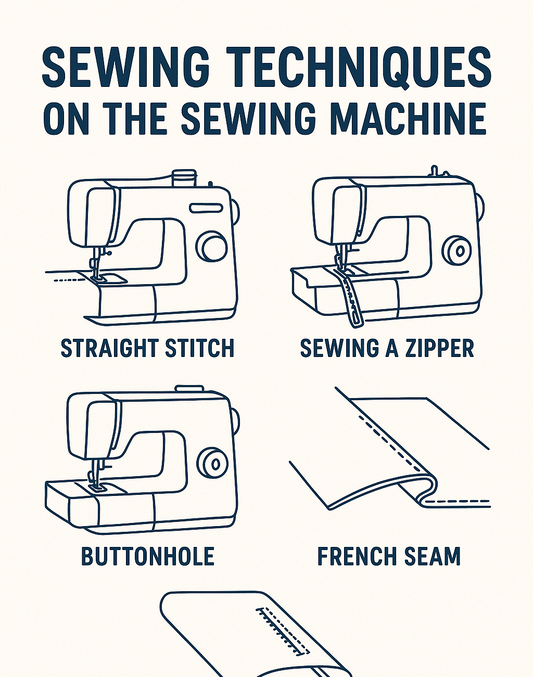 SEWING TECHNIQUES
ON THE SEWING MACHINE

STRAIGHT STITCH

SEWING A ZIPPER

BUTTONHOLE

FRENCH SEAM